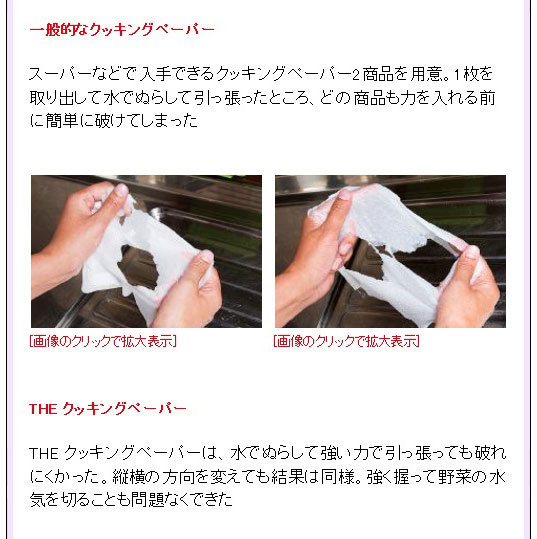 一般的なクッキングペーパー

スーパーなどで入手できるクッキングペーパー2商品を用意。1枚を取り出して水でぬらして引っ張ったところ、どの商品も力を入れる前に簡単に破けてしまった

[画像のクリックで拡大表示]

[画像のクリックで拡大表示]

THE クッキングペーパー

THE クッキングペーパーは、水でぬらして強い力で引っ張っても破れにくかった。縦横の方向を変えても結果は同様。強く握って野菜の水気を切ることも問題なくできた